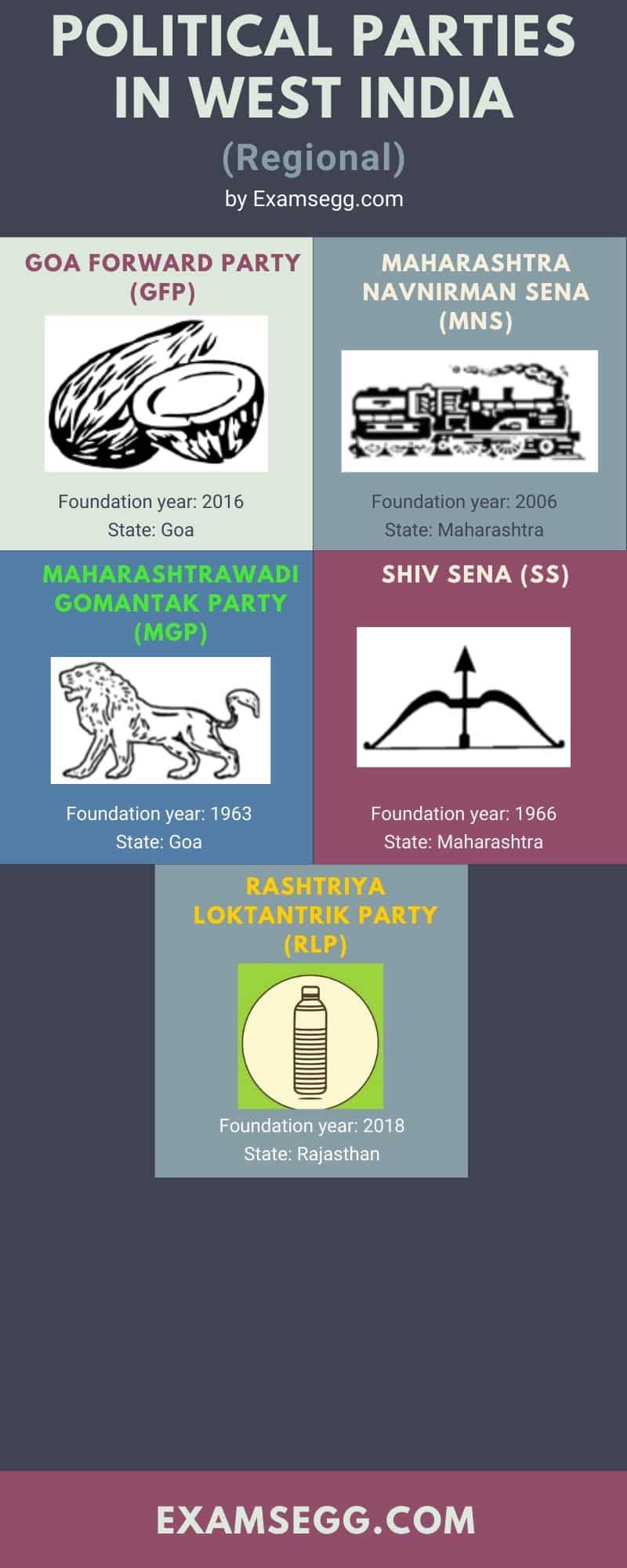 POLITICAL PARTIES IN WEST INDIA

(Regional)

by Examsegg.com

GOA FORWARD PARTY (GFP)

Foundation year: 2016
State: Goa

MAHARASHTRA NAVNIRMAN SENA (MNS)

Foundation year: 2006
State: Maharashtra

MAHARASHTRAWADI GOMANTAK PARTY (MGP)

Foundation year: 1963
State: Goa

SHIV SENA (SS)

Foundation year: 1966
State: Maharashtra

RASHTRIYA LOKTANTRIK PARTY (RLP)

Foundation year: 2018
State: Rajasthan

EXAMSEGG.COM